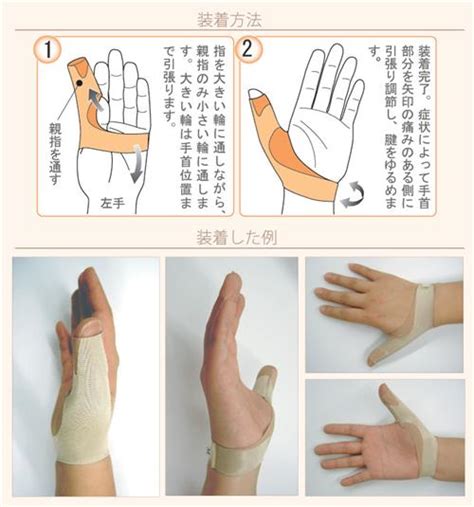 装着方法

1

親指を通す

左手

指を大きい輪に通しながら、親指のみ小さい輪に通します。大きい輪は手首位置まで引張ります。

2

装着完了。症状によって手首部分を矢印の痛みのある側に引張り調節し、腱をゆるめます。

装着した例